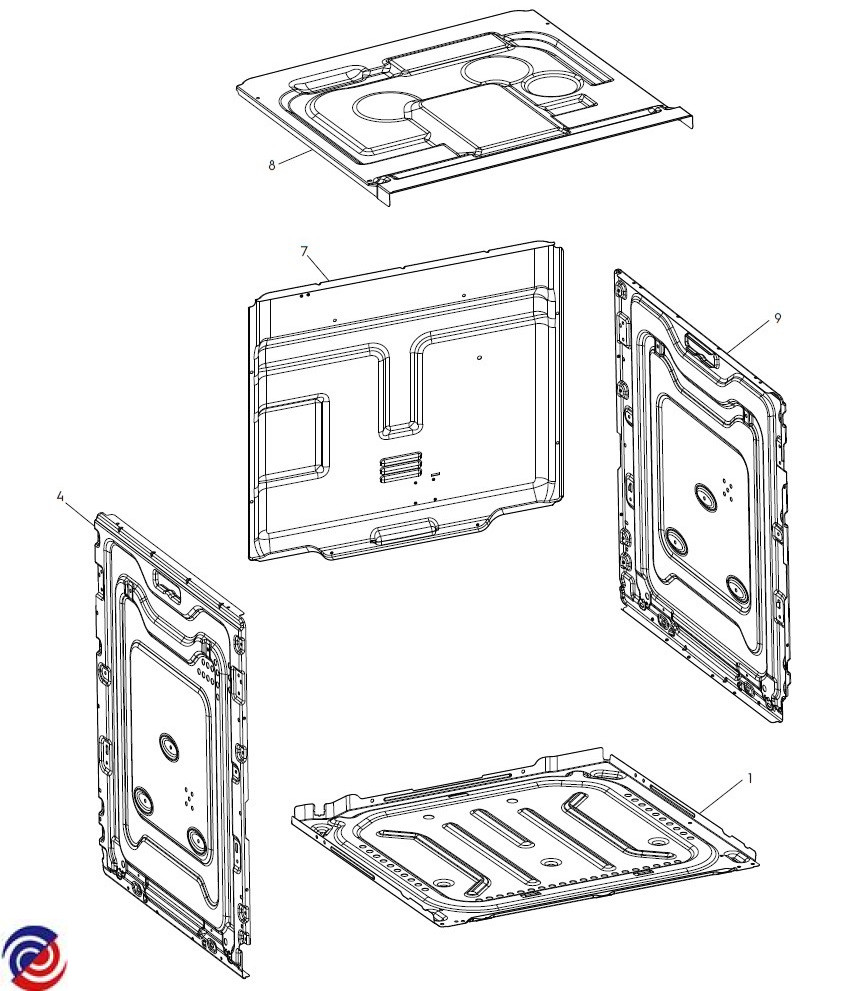 8
7
9
4
1